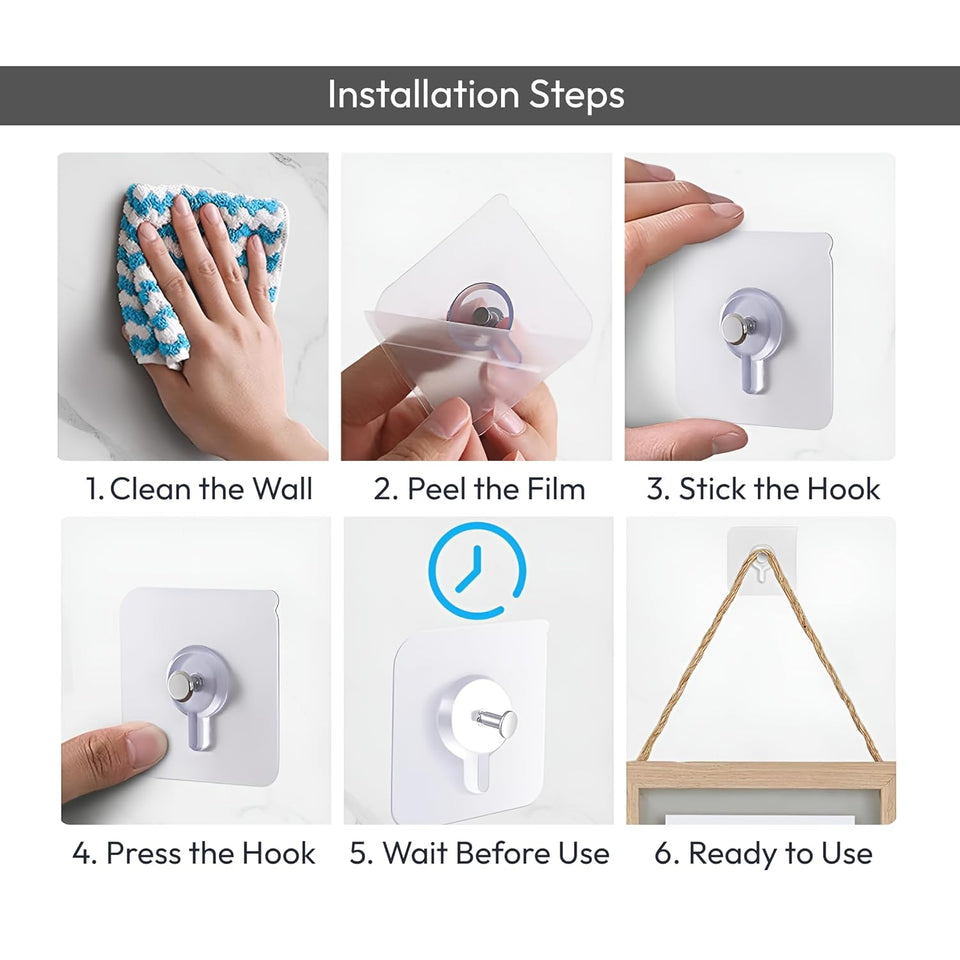 Installation Steps

1. Clean the Wall

2. Peel the Film

3. Stick the Hook

4. Press the Hook

5. Wait Before Use

6. Ready to Use